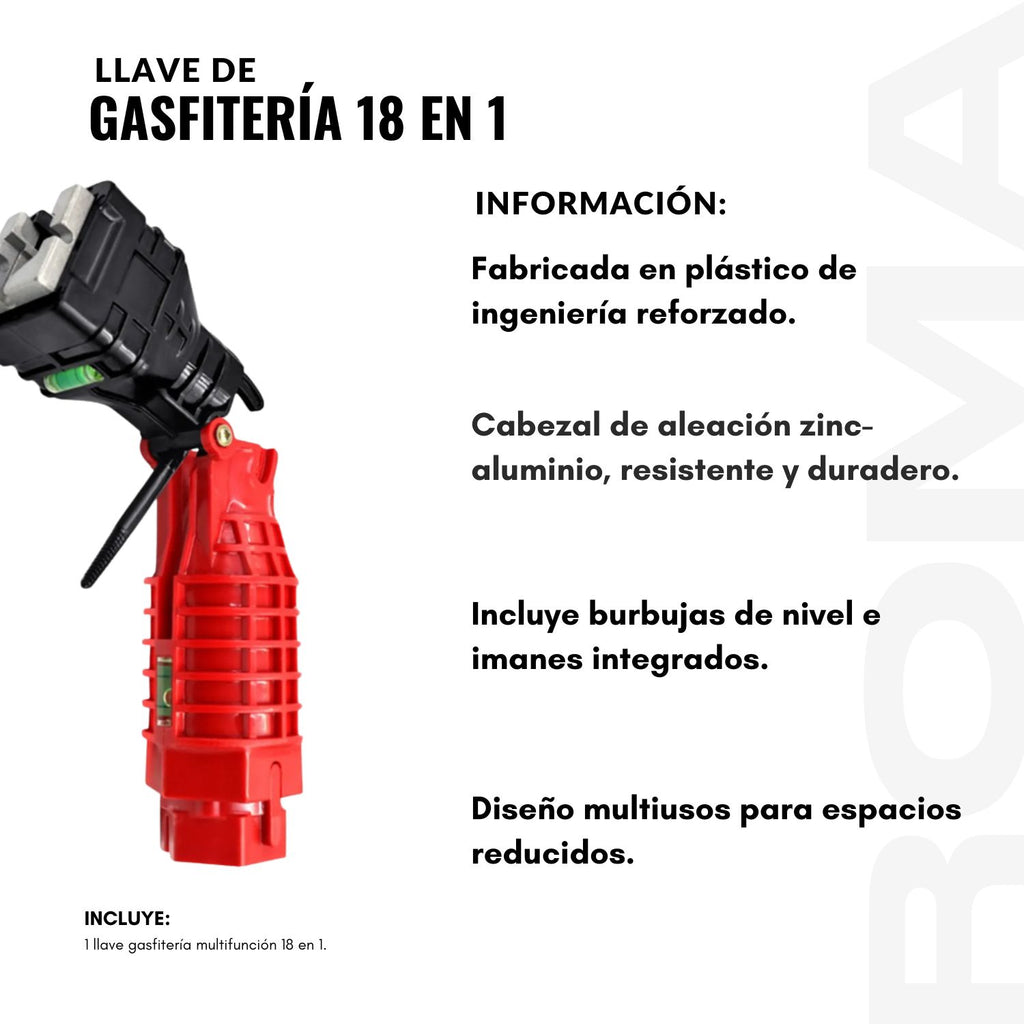 LLAVE DE
GASFITERÍA 18 EN 1

INFORMACIÓN:

Fabricada en plástico de ingeniería reforzado.

Cabezal de aleación zinc-aluminio, resistente y duradero.

Incluye burbujas de nivel e imanes integrados.

Diseño multiusos para espacios reducidos.

INCLUYE:
1 llave gasfitería multifunción 18 en 1.

ROMA