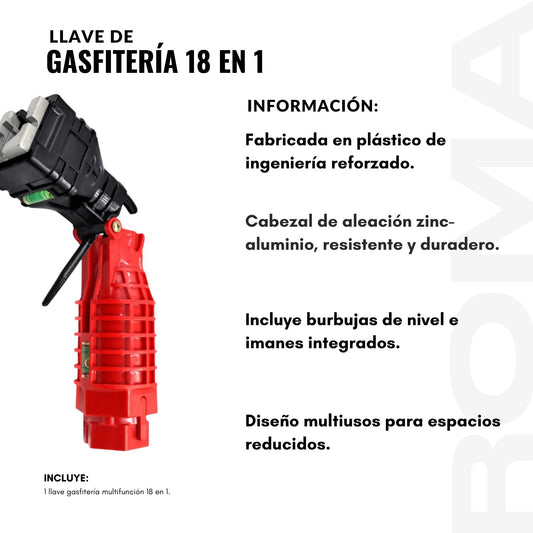 LLAVE DE
GASFITERÍA 18 EN 1

INFORMACIÓN:

Fabricada en plástico de ingeniería reforzado.

Cabezal de aleación zinc-aluminio, resistente y duradero.

Incluye burbujas de nivel e imanes integrados.

Diseño multiusos para espacios reducidos.

INCLUYE:
1 llave gasfitería multifunción 18 en 1.

ROMA