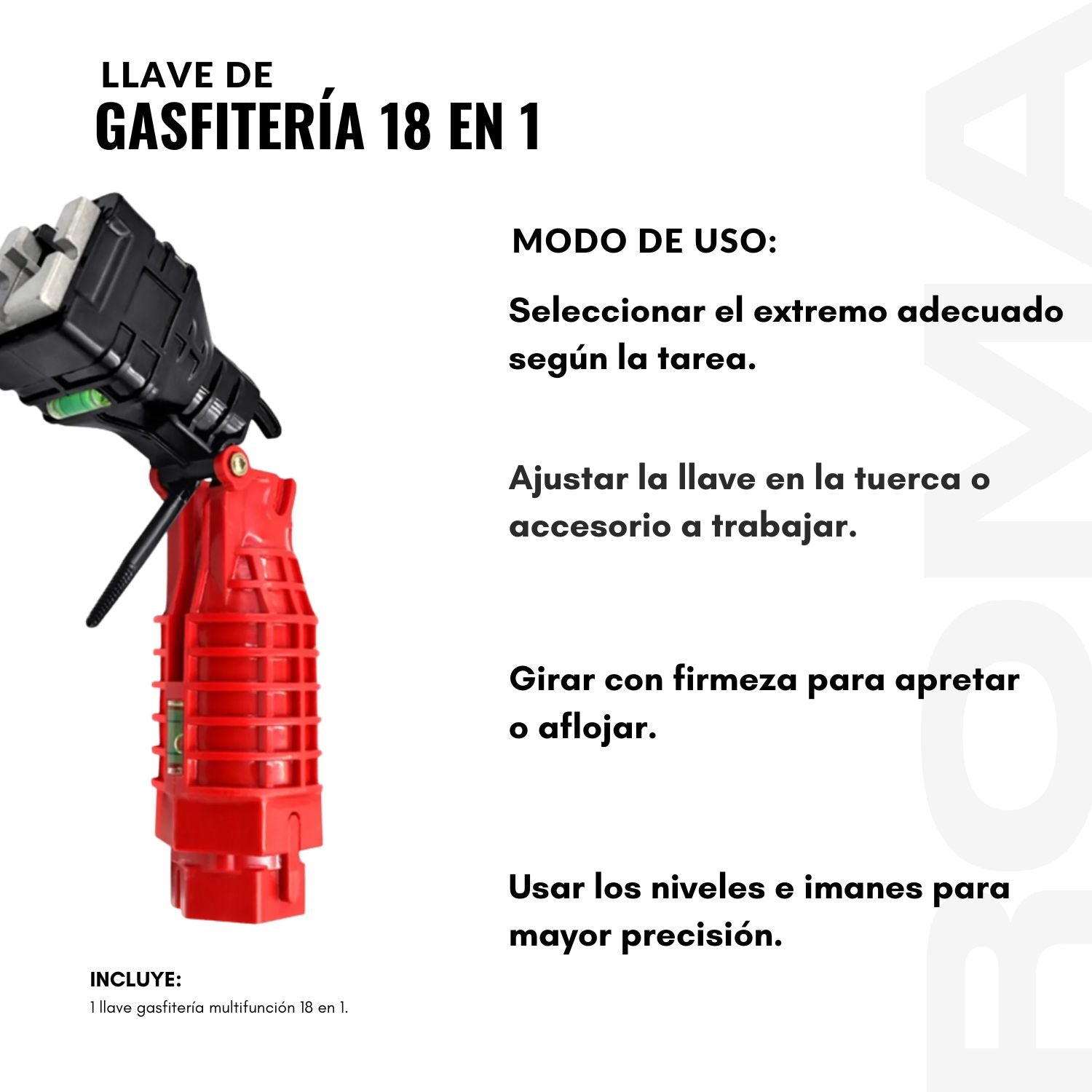 LLAVE DE
GASFITERÍA 18 EN 1

MODO DE USO:

Seleccionar el extremo adecuado según la tarea.

Ajustar la llave en la tuerca o accesorio a trabajar.

Girar con firmeza para apretar o aflojar.

Usar los niveles e imanes para mayor precisión.

INCLUYE:
1 llave gasfitería multifunción 18 en 1.

ROMA